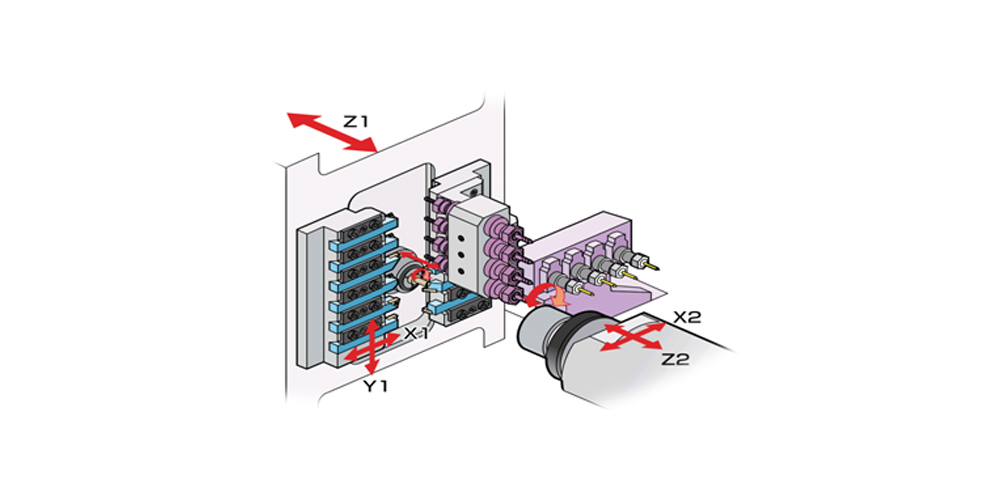 Z1
X1
Y1
X2
Z2